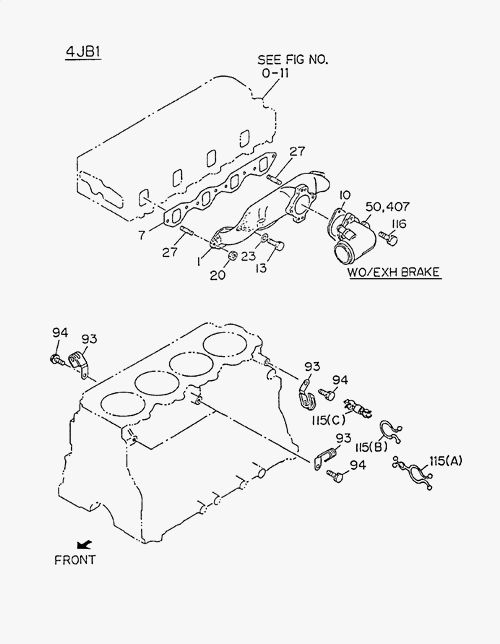 4JB1

SEE FIG NO.
0-11

27

10

50,407

116

7

27

1

23

13

20

WO/EXH BRAKE

94

93

93

94

115(C)

93

115(B)

115(A)

94

FRONT